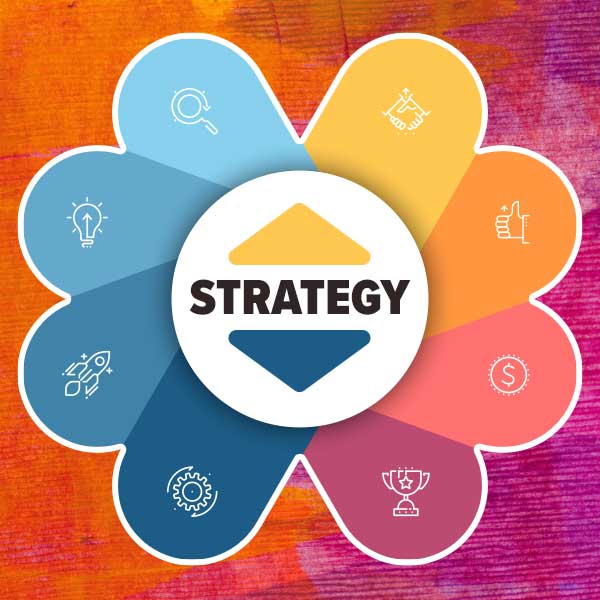 STRATEGY